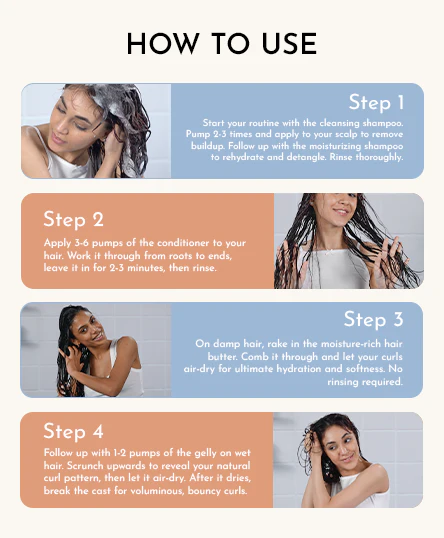 HOW TO USE

Step 1

Start your routine with the cleansing shampoo. Pump 2-3 times and apply to your scalp to remove buildup. Follow up with the moisturizing shampoo to rehydrate and detangle. Rinse thoroughly.

Step 2

Apply 3-6 pumps of the conditioner to your hair. Work it through from roots to ends, leave it in for 2-3 minutes, then rinse.

Step 3

On damp hair, rake in the moisture-rich hair butter. Comb it through and let your curls air-dry for ultimate hydration and softness. No rinsing required.

Step 4

Follow up with 1-2 pumps of the gelly on wet hair. Scrunch upwards to reveal your natural curl pattern, then let it air-dry. After it dries, break the cast for voluminous, bouncy curls.