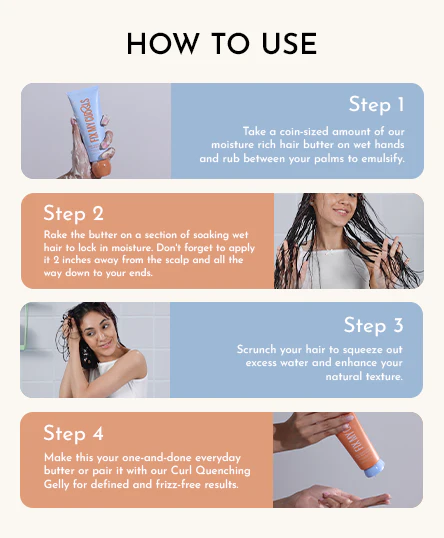 HOW TO USE

FIX MY CURLS

Step 1

Take a coin-sized amount of our moisture rich hair butter on wet hands and rub between your palms to emulsify.

Step 2

Rake the butter on a section of soaking wet hair to lock in moisture. Don't forget to apply it 2 inches away from the scalp and all the way down to your ends.

Step 3

Scrunch your hair to squeeze out excess water and enhance your natural texture.

Step 4

Make this your one-and-done everyday butter or pair it with our Curl Quenching Gelly for defined and frizz-free results.

FIX MY