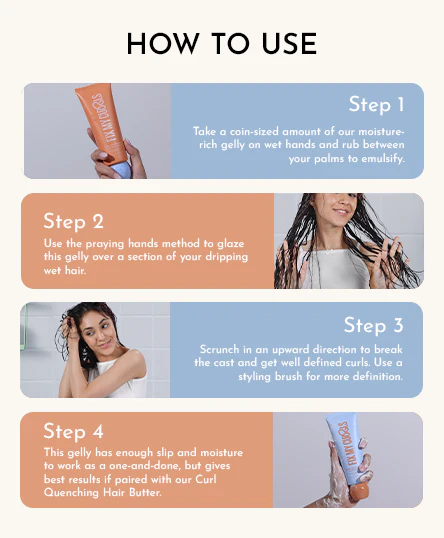 HOW TO USE

FIX MY CURLS

Step 1

Take a coin-sized amount of our moisture-rich gelly on wet hands and rub between your palms to emulsify.

Step 2

Use the praying hands method to glaze this gelly over a section of your dripping wet hair.

Step 3

Scrunch in an upward direction to break the cast and get well defined curls. Use a styling brush for more definition.

Step 4

This gelly has enough slip and moisture to work as a one-and-done, but gives best results if paired with our Curl Quenching Hair Butter.

FIX MY CURLS