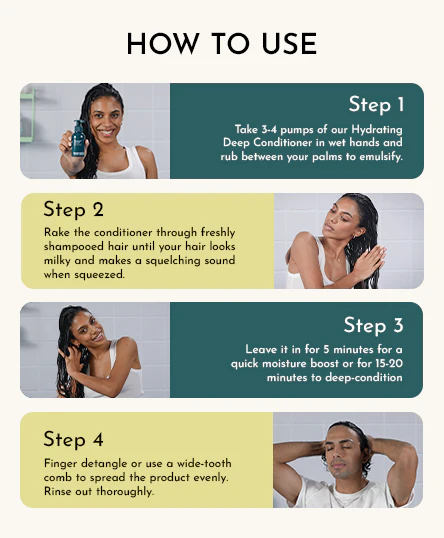 HOW TO USE

Step 1

Take 3-4 pumps of our Hydrating Deep Conditioner in wet hands and rub between your palms to emulsify.

Step 2

Rake the conditioner through freshly shampooed hair until your hair looks milky and makes a squelching sound when squeezed.

Step 3

Leave it in for 5 minutes for a quick moisture boost or for 15-20 minutes to deep-condition

Step 4

Finger detangle or use a wide-tooth comb to spread the product evenly. Rinse out thoroughly.