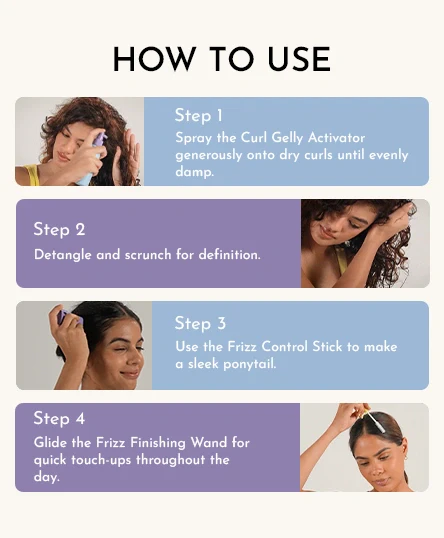 HOW TO USE

Step 1
Spray the Curl Gelly Activator generously onto dry curls until evenly damp.

Step 2
Detangle and scrunch for definition.

Step 3
Use the Frizz Control Stick to make a sleek ponytail.

Step 4
Glide the Frizz Finishing Wand for quick touch-ups throughout the day.